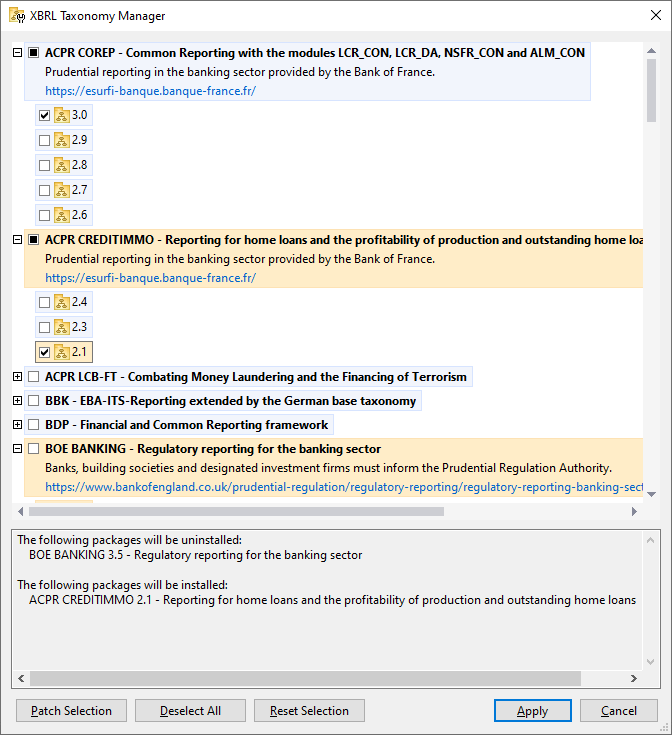 XBRL Taxonomy Manager

ACPR COREP - Common Reporting with the modules LCR_CON, LCR_DA, NSFR_CON and ALM_CON
Prudential reporting in the banking sector provided by the Bank of France.
https://esurfi-banque.banque-france.fr/

3.0
2.9
2.8
2.7
2.6

ACPR CREDITIMMO - Reporting for home loans and the profitability of production and outstanding home loa
Prudential reporting in the banking sector provided by the Bank of France.
https://esurfi-banque.banque-france.fr/

2.4
2.3
2.1

ACPR LCB-FT - Combating Money Laundering and the Financing of Terrorism
BBK - EBA-ITS-Reporting extended by the German base taxonomy
BDP - Financial and Common Reporting framework
BOE BANKING - Regulatory reporting for the banking sector
Banks, building societies and designated investment firms must inform the Prudential Regulation Authority.
https://www.bankofengland.co.uk/prudential-regulation/regulatory-reporting/regulatory-reporting-banking-sect

The following packages will be uninstalled:
BOE BANKING 3.5 - Regulatory reporting for the banking sector

The following packages will be installed:
ACPR CREDITIMMO 2.1 - Reporting for home loans and the profitability of production and outstanding home loans

Patch Selection
Deselect All
Reset Selection
Apply
Cancel