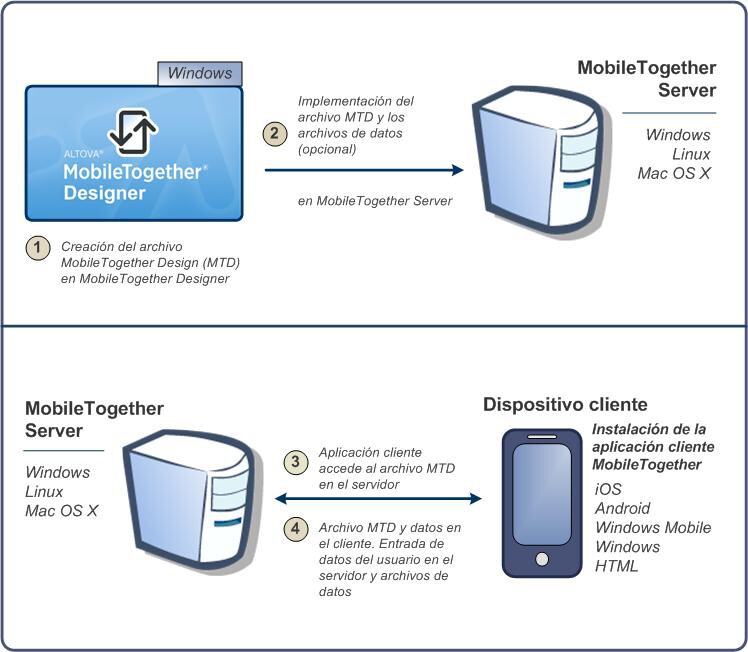 Windows

ALTOVA®
MobileTogether®
Designer

1 Creación del archivo MobileTogether Design (MTD) en MobileTogether Designer

2 Implementación del archivo MTD y los archivos de datos (opcional)

en MobileTogether Server

MobileTogether Server

Windows
Linux
Mac OS X

MobileTogether Server

Windows
Linux
Mac OS X

3 Aplicación cliente accede al archivo MTD en el servidor

4 Archivo MTD y datos en el cliente. Entrada de datos del usuario en el servidor y archivos de datos

Dispositivo cliente

Instalación de la aplicación cliente MobileTogether

iOS
Android
Windows Mobile
Windows
HTML