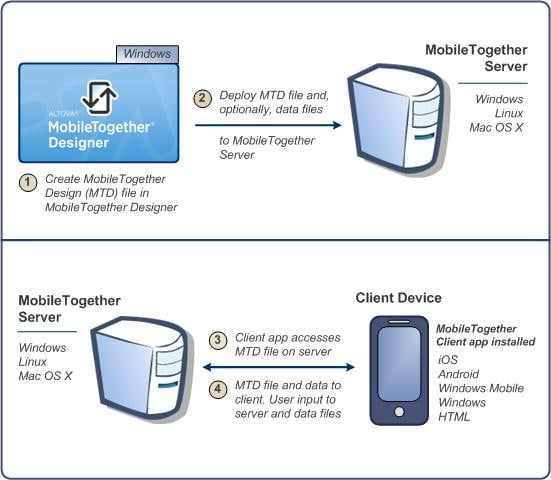 Windows

ALTOVA®
MobileTogether®
Designer

1 Create MobileTogether Design (MTD) file in MobileTogether Designer

2 Deploy MTD file and, optionally, data files

to MobileTogether Server

MobileTogether Server

Windows
Linux
Mac OS X

MobileTogether Server

Windows
Linux
Mac OS X

3 Client app accesses MTD file on server

4 MTD file and data to client. User input to server and data files

Client Device

MobileTogether Client app installed

iOS
Android
Windows Mobile
Windows
HTML