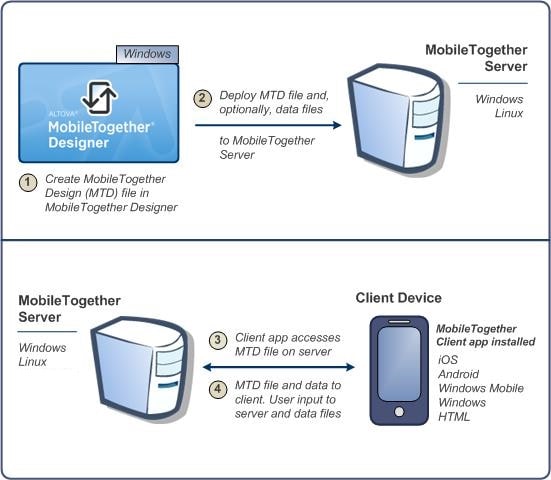 Windows

ALTOVA®
MobileTogether®
Designer

1 Create MobileTogether Design (MTD) file in MobileTogether Designer

2 Deploy MTD file and, optionally, data files

to MobileTogether Server

MobileTogether Server

Windows
Linux

MobileTogether Server

Windows
Linux

3 Client app accesses MTD file on server

4 MTD file and data to client. User input to server and data files

Client Device

MobileTogether Client app installed

iOS
Android
Windows Mobile
Windows
HTML