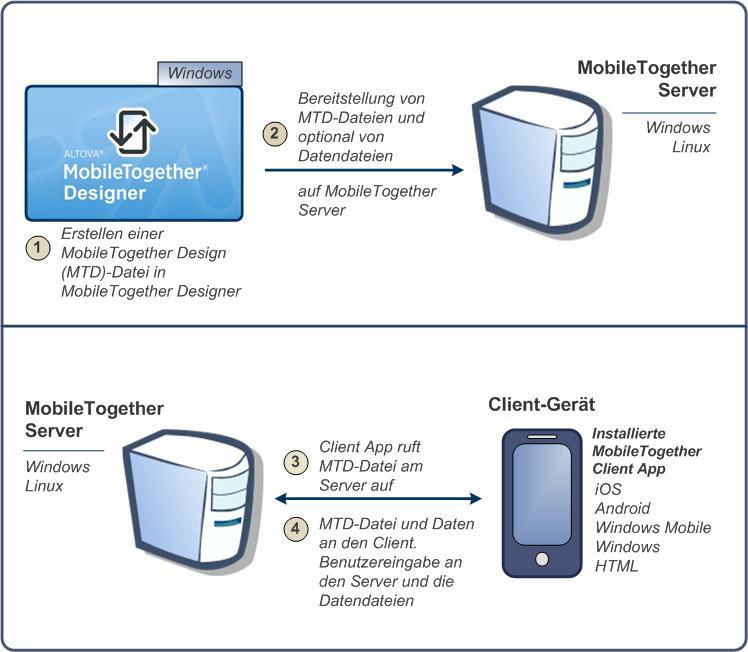 Windows

ALTOVA®
MobileTogether®
Designer

1 Erstellen einer MobileTogether Design (MTD)-Datei in MobileTogether Designer

2 Bereitstellung von MTD-Dateien und optional von Datendateien

auf MobileTogether Server

MobileTogether Server

Windows
Linux

MobileTogether Server

Windows
Linux

3 Client App ruft MTD-Datei am Server auf

4 MTD-Datei und Daten an den Client. Benutzereingabe an den Server und die Datendateien

Client-Gerät

Installierte MobileTogether Client App
iOS
Android
Windows Mobile
Windows
HTML